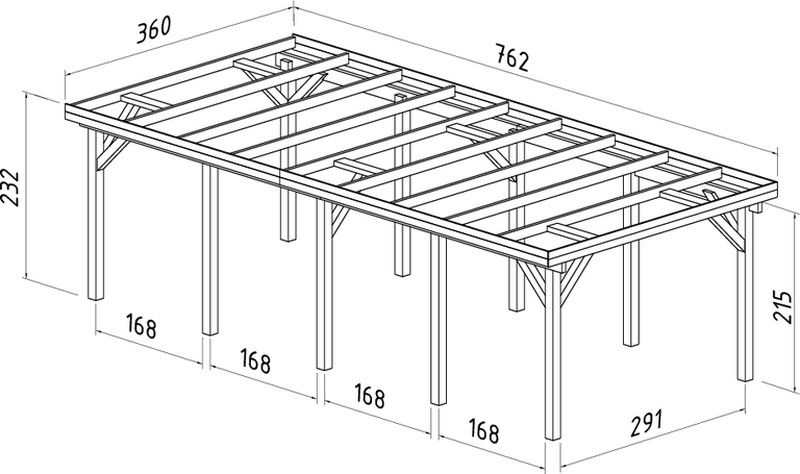 360
762
232
215
168
168
168
168
291